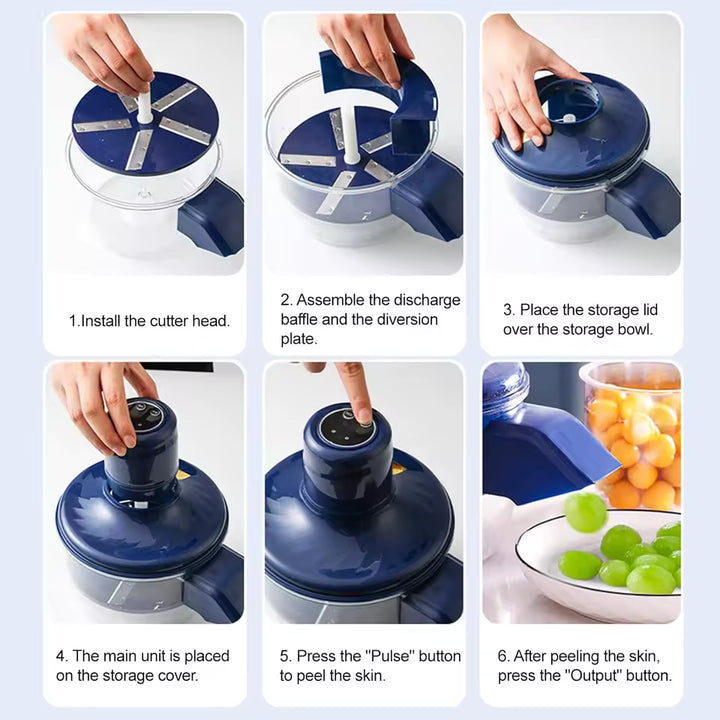 1.Install the cutter head.

2. Assemble the discharge baffle and the diversion plate.

3. Place the storage lid over the storage bowl.

4. The main unit is placed on the storage cover.

5. Press the "Pulse" button to peel the skin.

6. After peeling the skin, press the "Output" button.